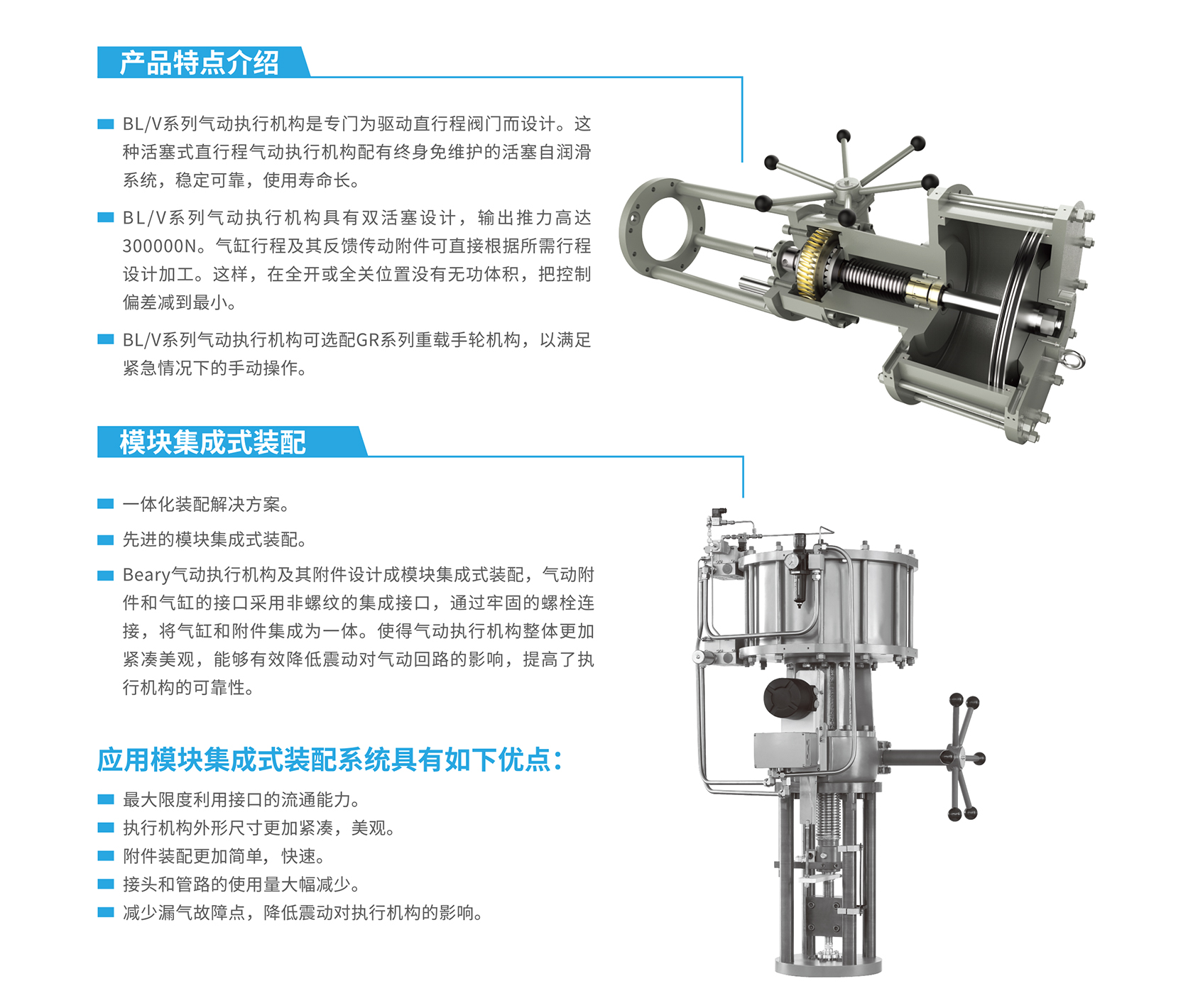 产品特点介绍

BL/V系列气动执行机构是专门为驱动直行程阀门而设计。这种活塞式直行程气动执行机构配有终身免维护的活塞自润滑系统，稳定可靠，使用寿命长。

BL/V系列气动执行机构具有双活塞设计，输出推力高达300000N。气缸行程及其反馈传动附件可直接根据所需行程设计加工。这样，在全开或全关位置没有无功体积，把控制偏差减到最小。

BL/V系列气动执行机构可选配GR系列重载手轮机构，以满足紧急情况下的手动操作。

模块集成式装配

一体化装配解决方案。

先进的模块集成式装配。

Beary气动执行机构及其附件设计成模块集成式装配，气动附件和气缸的接口采用非螺纹的集成接口，通过牢固的螺栓连接，将气缸和附件集成为一体。使得气动执行机构整体更加紧凑美观，能够有效降低震动对气动回路的影响，提高了执行机构的可靠性。

应用模块集成式装配系统具有如下优点：

最大限度利用接口的流通能力。
执行机构外形尺寸更加紧凑，美观。
附件装配更加简单，快速。
接头和管路的使用量大幅减少。
减少漏气故障点，降低震动对执行机构的影响。