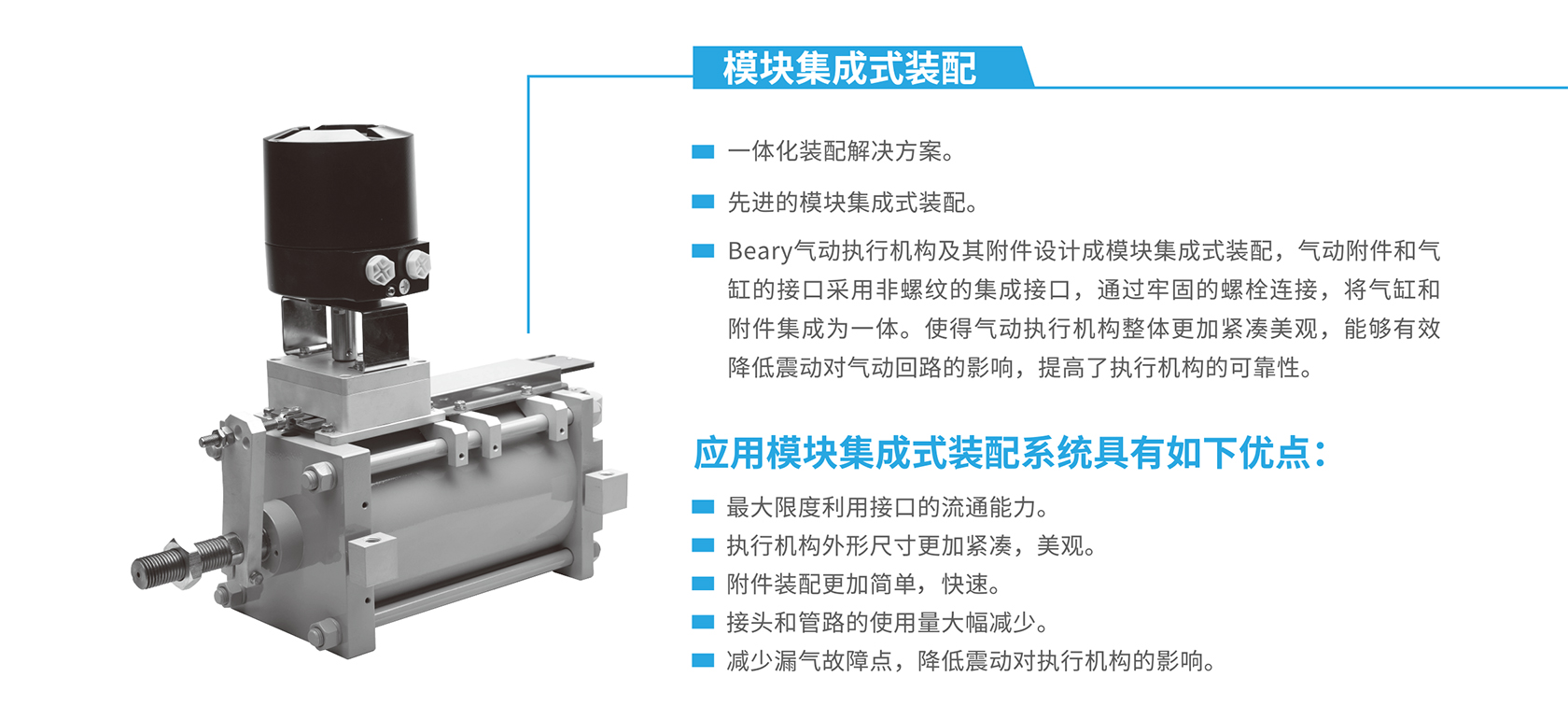 模块集成式装配

一体化装配解决方案。

先进的模块集成式装配。

Beary气动执行机构及其附件设计成模块集成式装配，气动附件和气缸的接口采用非螺纹的集成接口，通过牢固的螺栓连接，将气缸和附件集成为一体。使得气动执行机构整体更加紧凑美观，能够有效降低震动对气动回路的影响，提高了执行机构的可靠性。

应用模块集成式装配系统具有如下优点：

最大限度利用接口的流通能力。

执行机构外形尺寸更加紧凑，美观。

附件装配更加简单，快速。

接头和管路的使用量大幅减少。

减少漏气故障点，降低震动对执行机构的影响。